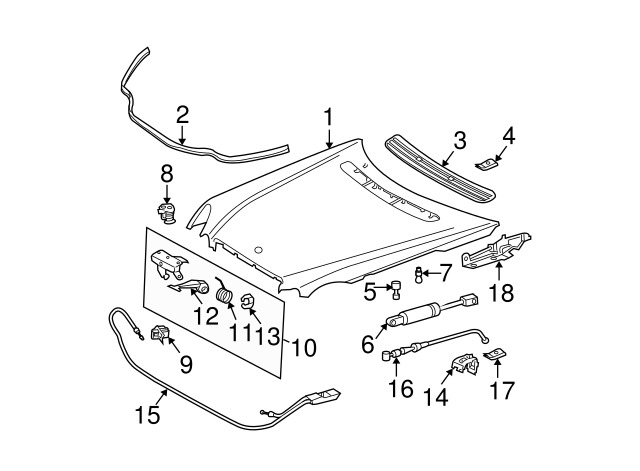 2
1
3
4
8
7
5
18
12
11
13
10
6
9
16
14
17
15