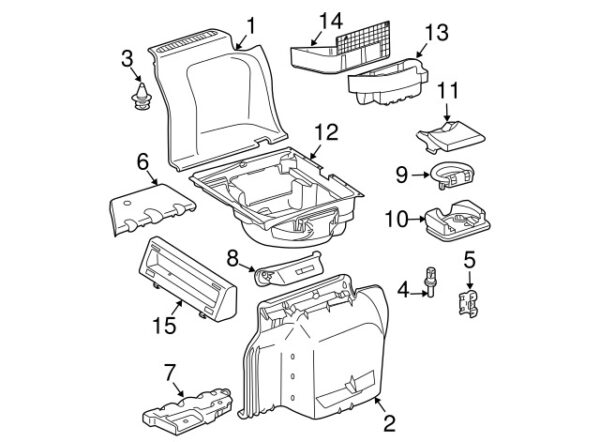 1
14
13
3
11
12
6
9
10
8
5
4
15
7
2