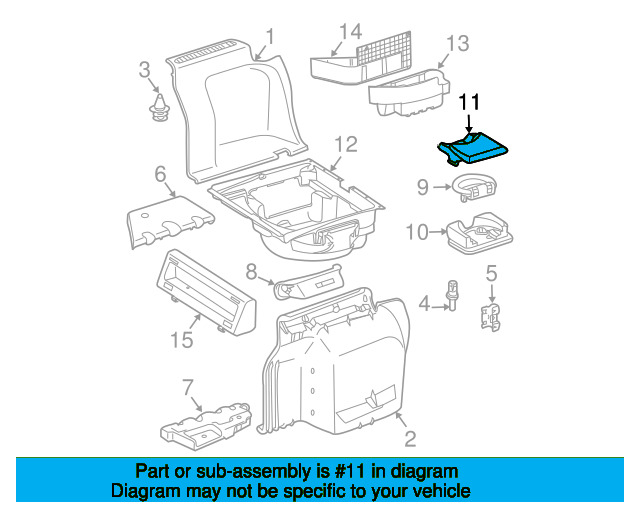 1
14
13
3
11
12
6
9
10
8
5
4
15
7
2

Part or sub-assembly is #11 in diagram
Diagram may not be specific to your vehicle