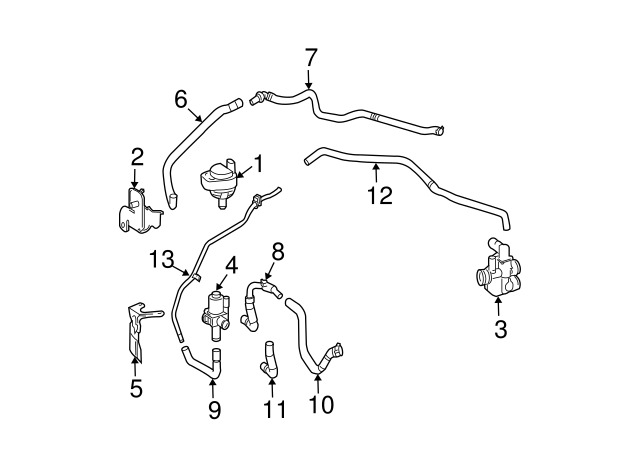 7
6
2
1
12
13
4
8
3
5
9
11
10