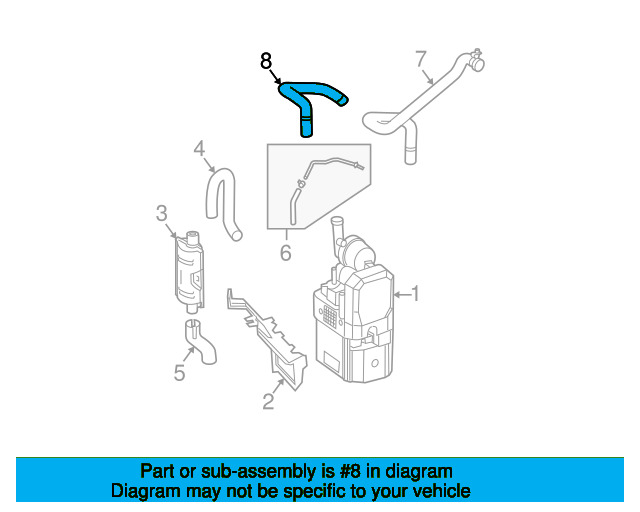 8
7
4
3
6
1
5
2

Part or sub-assembly is #8 in diagram
Diagram may not be specific to your vehicle