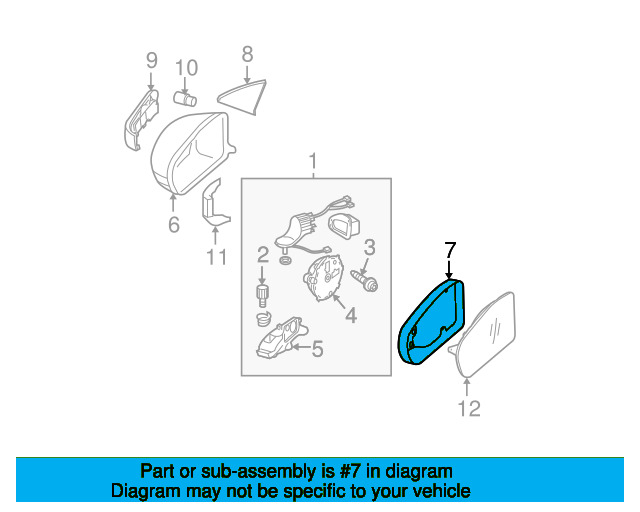 9
10
8
6
11
1
2
3
4
5
7
12

Part or sub-assembly is #7 in diagram
Diagram may not be specific to your vehicle