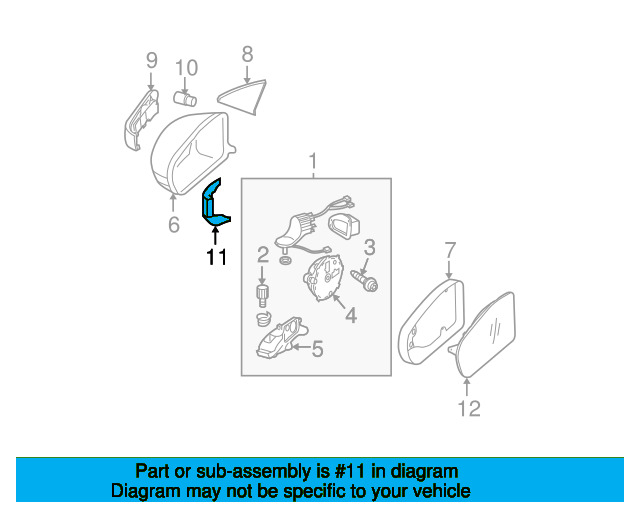 9
10
8
1
6
11
2
3
4
5
7
12

Part or sub-assembly is #11 in diagram
Diagram may not be specific to your vehicle