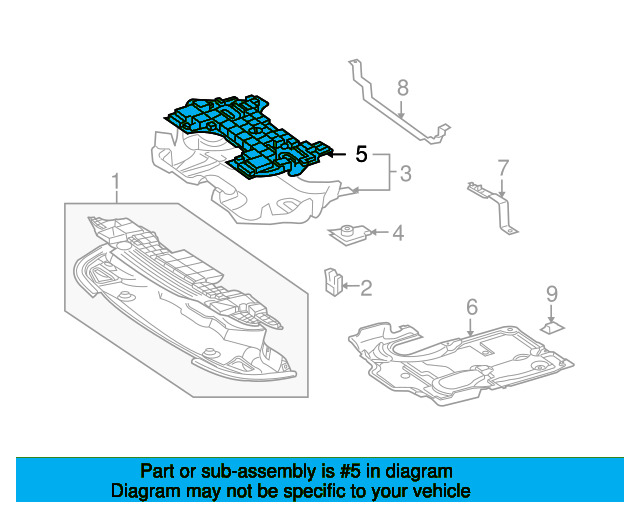 8

5

3

7

1

4

2

9

6

Part or sub-assembly is #5 in diagram
Diagram may not be specific to your vehicle