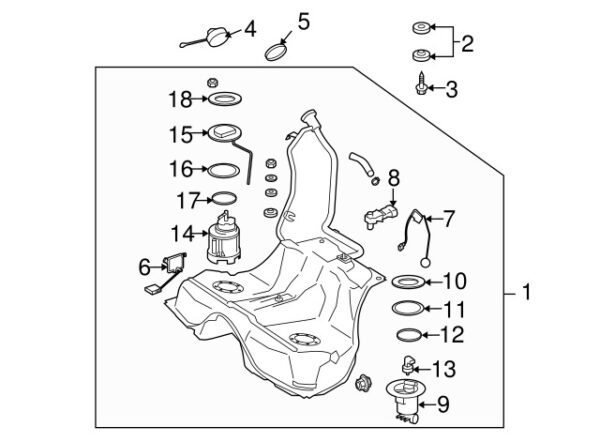 4
5
2
3
18
15
16
17
14
6
8
7
10
11
12
13
9
1