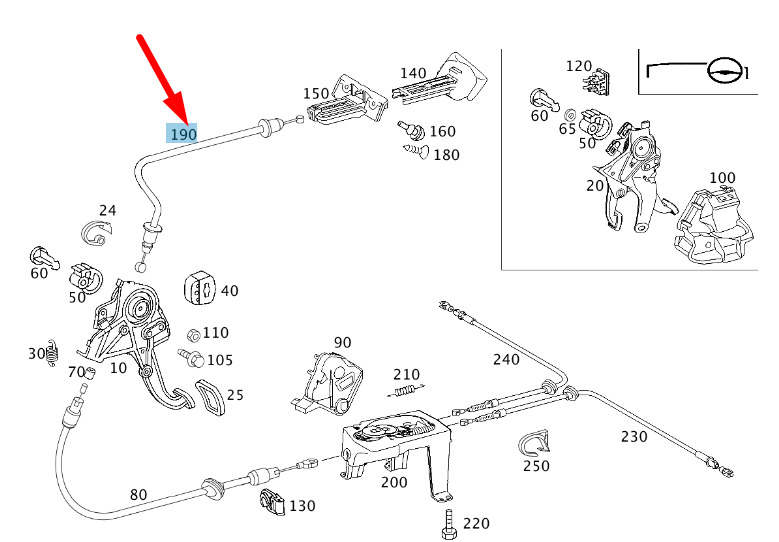 190
150
140
160
180
120
60
65
50
20
100
24
60
50
40
110
105
30
70
10
25
90
210
240
230
250
200
80
130
220