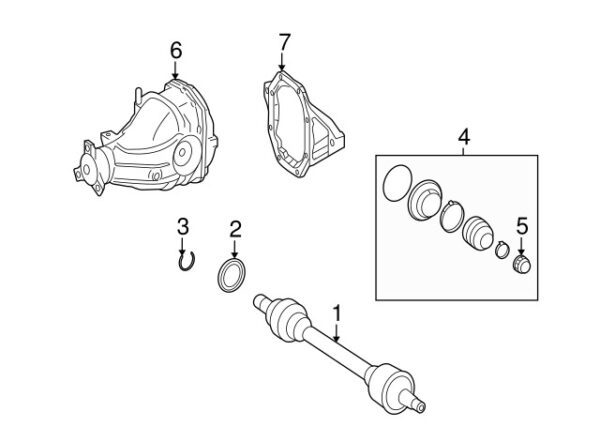 6
7
4
3
2
5
1