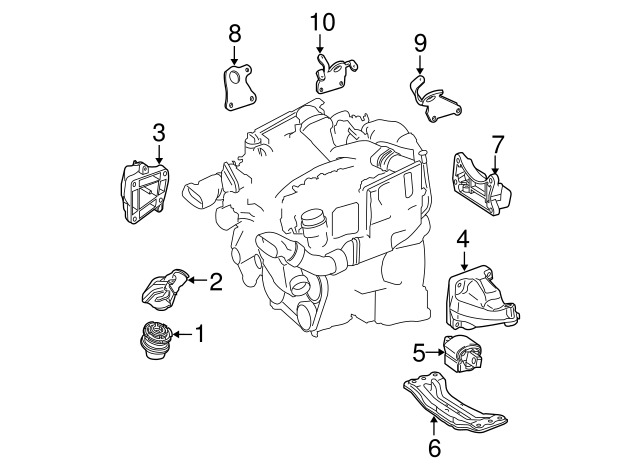 8
10
9
3
7
4
2
1
5
6