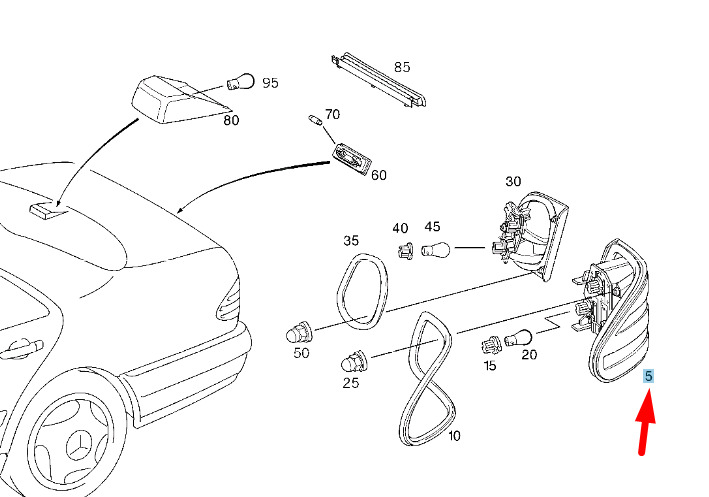 85
95
80
70
60
30
40
45
35
50
25
15
20
10
5