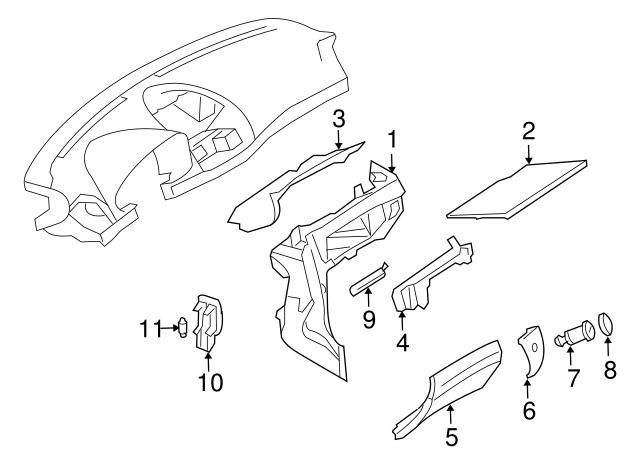 3
1
2
9
4
11
10
7
8
6
5