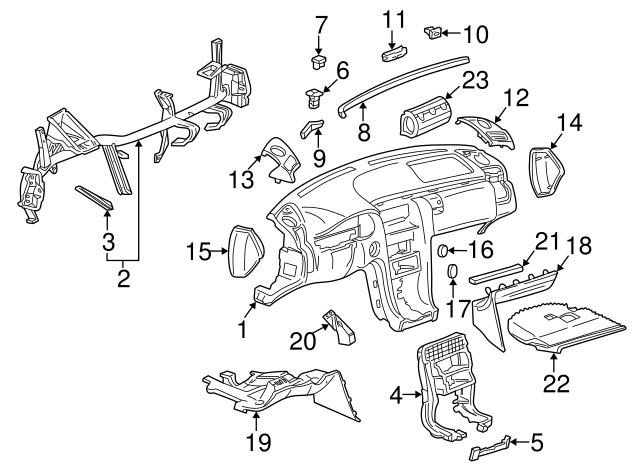 7
11
10
6
23
12
8
14
9
13
3
2
15
16
21
18
17
1
20
22
4
19
5