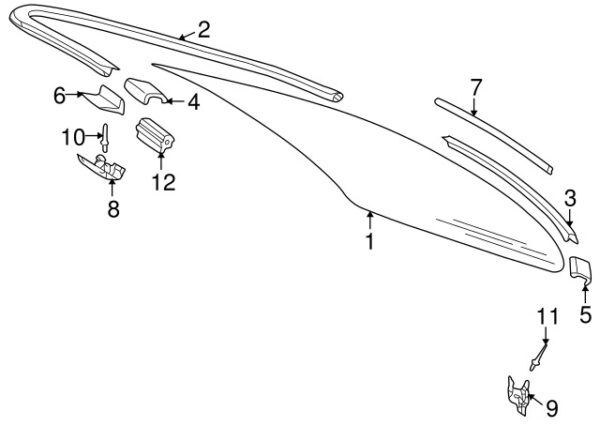 2
6
4
7
10
12
8
3
1
5
11
9