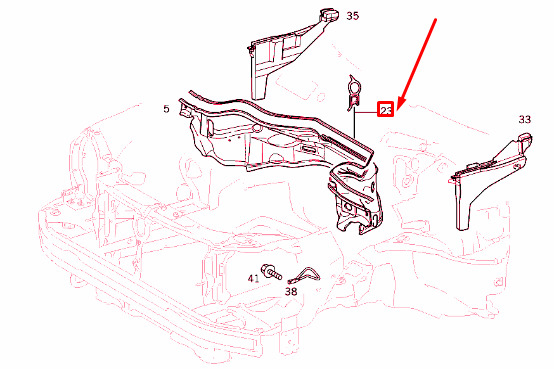 35
5
23
33
41
38