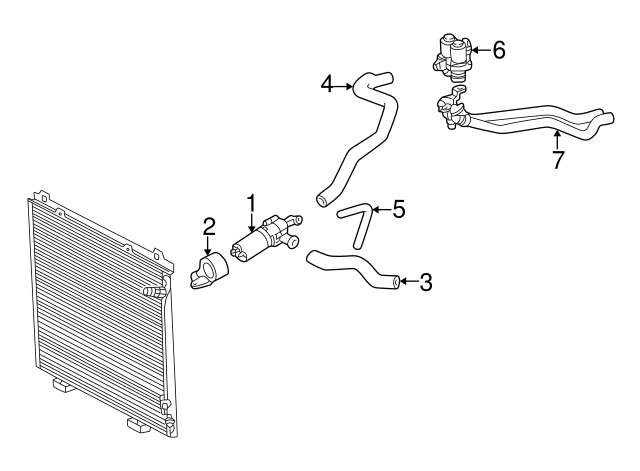 6
4
7
1
5
2
3