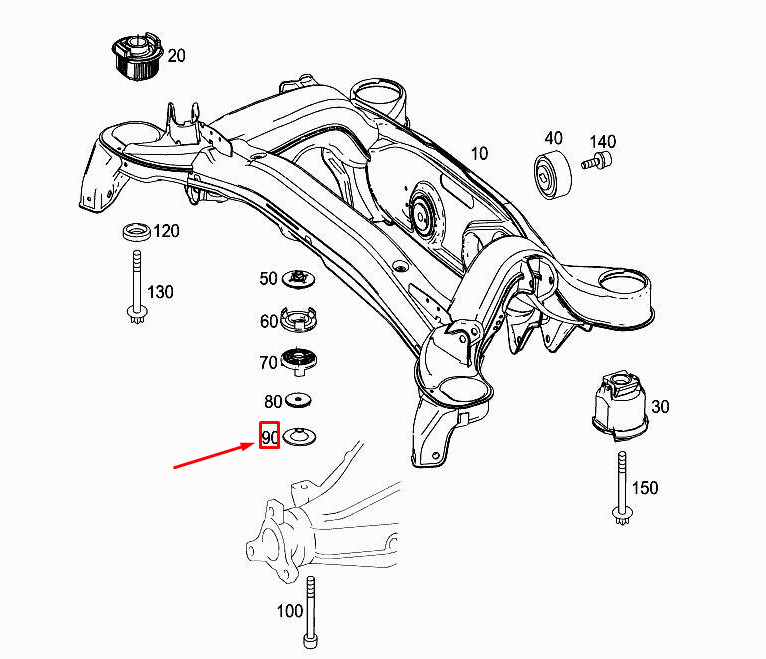 20
10
40
140
120
130
50
60
70
80
90
30
150
100