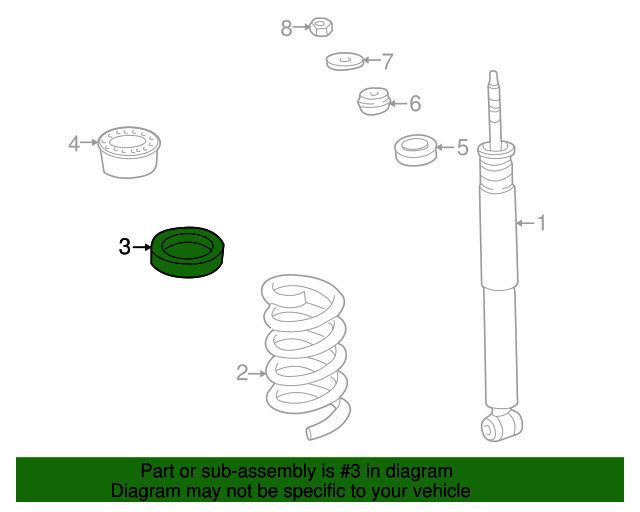 8
7
6
4
5
1
3
2

Part or sub-assembly is #3 in diagram
Diagram may not be specific to your vehicle