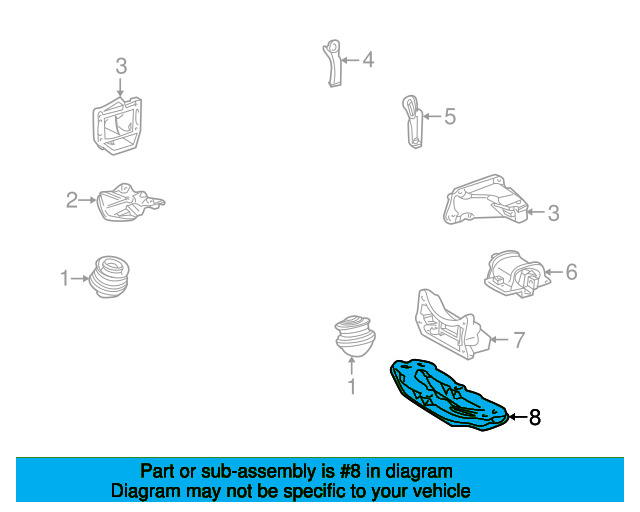 3

4

5

2

3

1

6

7

1

8

Part or sub-assembly is #8 in diagram
Diagram may not be specific to your vehicle