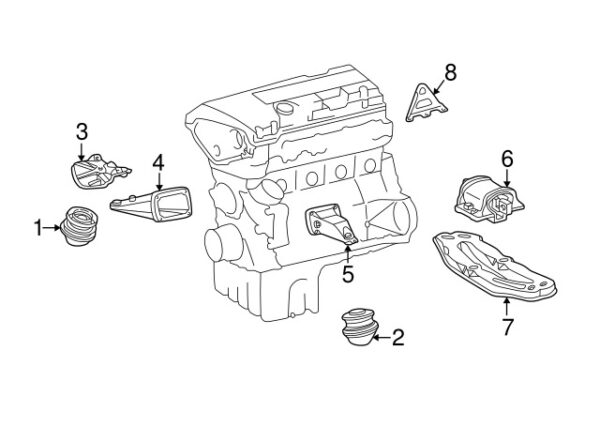 8
3
4
6
1
5
7
2