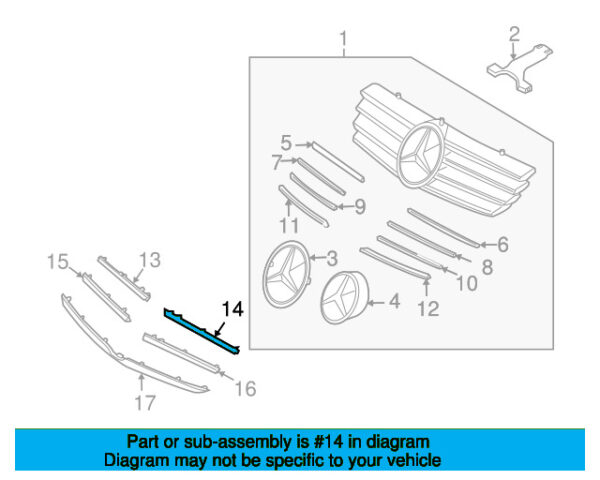 1
2
5
7
9
11
6
8
10
12
3
4
15
13
14
16
17

Part or sub-assembly is #14 in diagram
Diagram may not be specific to your vehicle