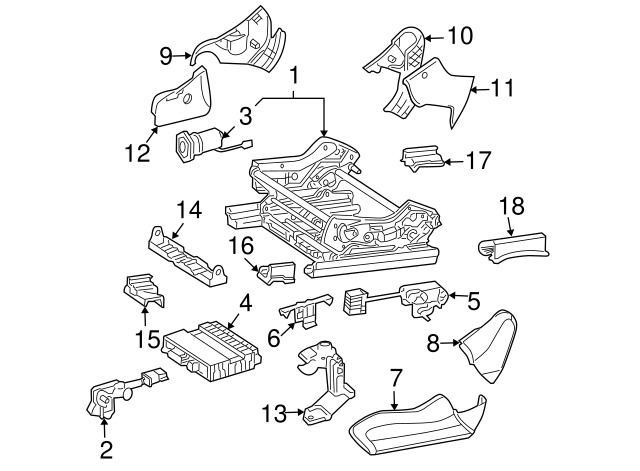 9
10
1
11
3
12
17
14
18
16
5
4
15
6
8
7
13
2