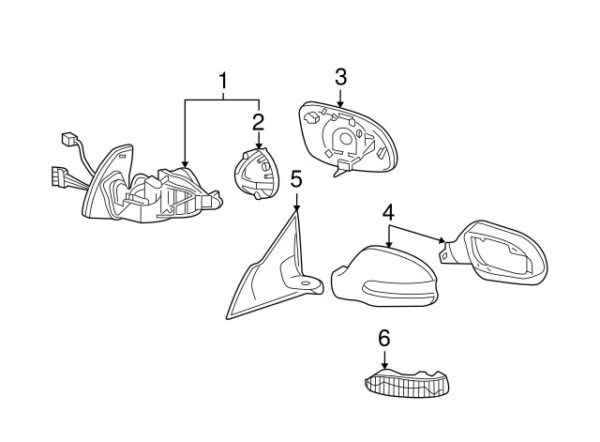 1
2
3
5
4
6