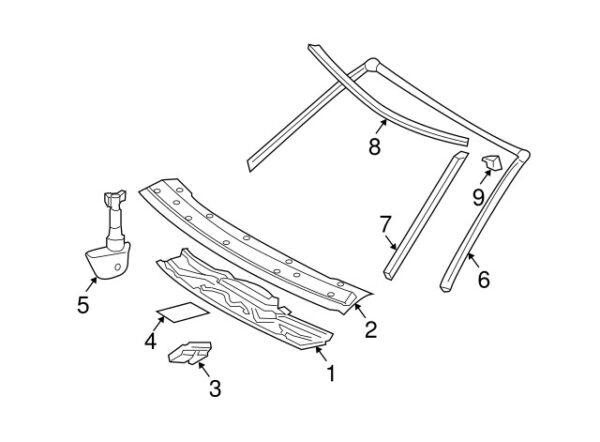 8
9
7
6
5
2
4
1
3