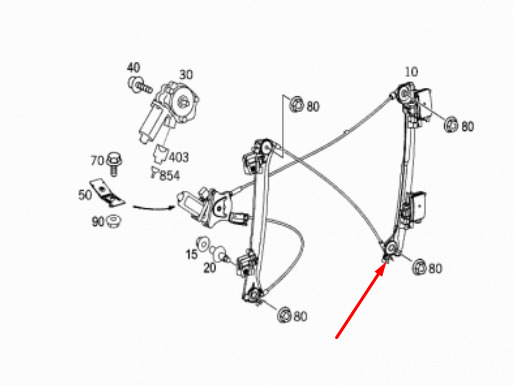 40
30
10
80
80
70
403
854
50
90
15
20
80
80