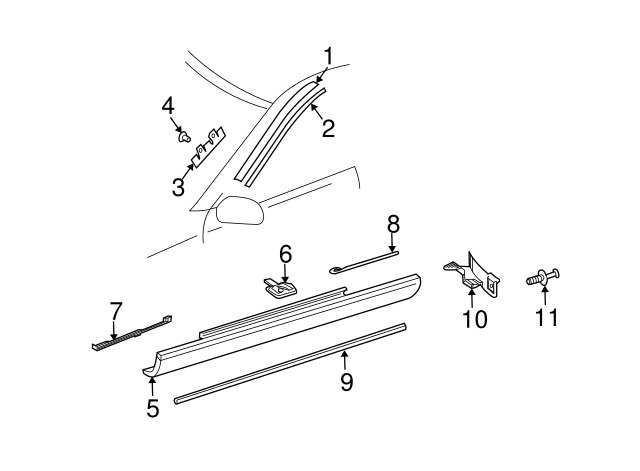 1
2
4
3
8
6
7
10
11
9
5