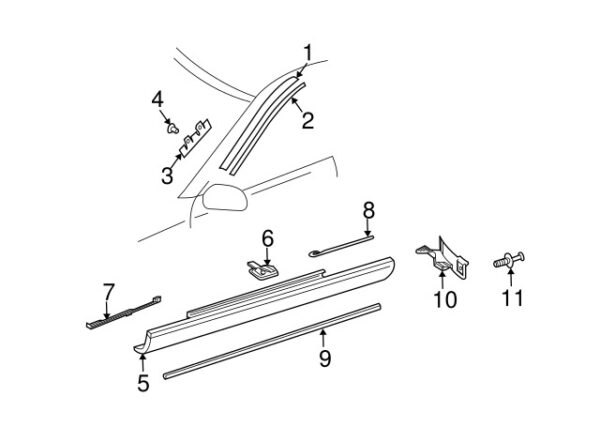 1
2
4
3
8
6
7
10
11
9
5