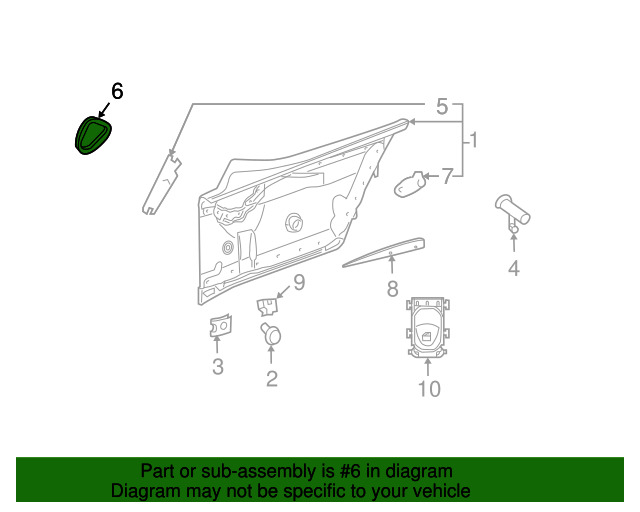 6
5
1
7
4
9
8
3
2
10

Part or sub-assembly is #6 in diagram
Diagram may not be specific to your vehicle