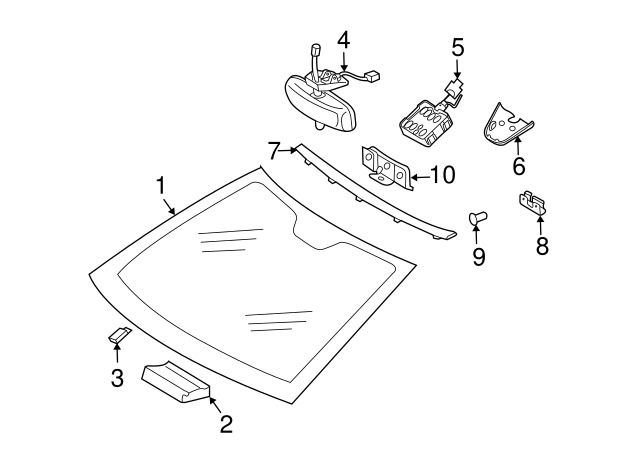 4
5
7
10
6
1
9
8
3
2