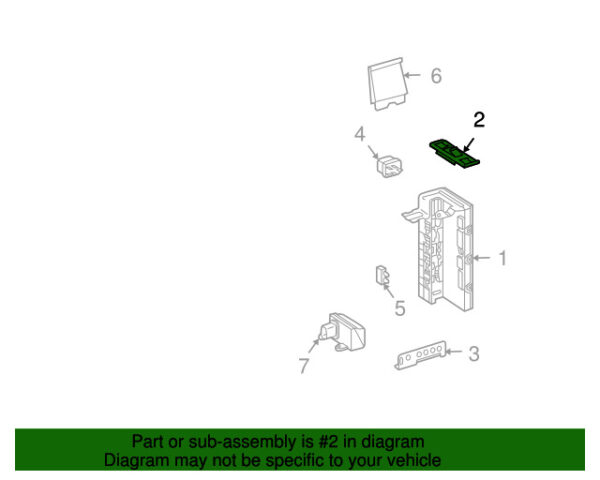 6

2

4

1

5

7

3

Part or sub-assembly is #2 in diagram
Diagram may not be specific to your vehicle