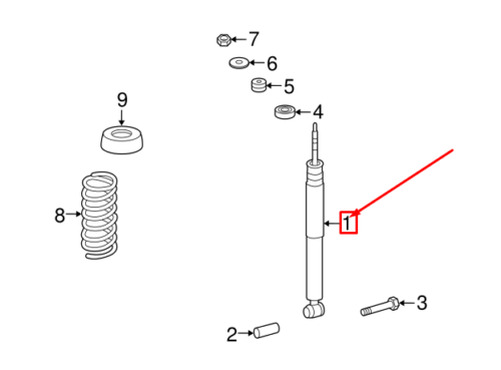 7
6
5
9
4
8
1
3
2