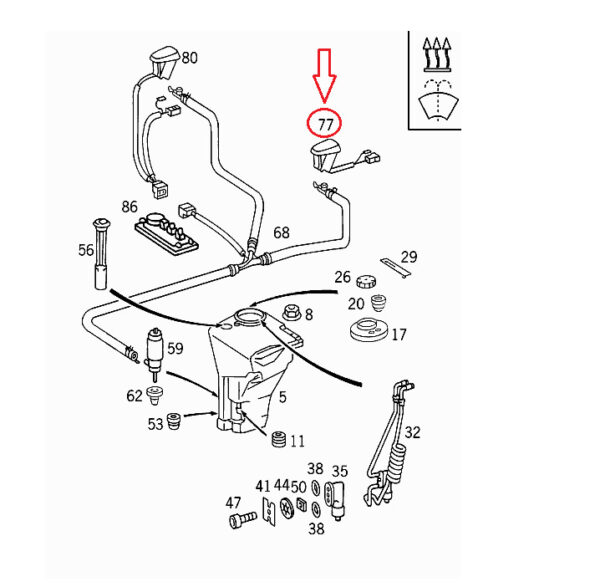 80
77
86
68
56
29
26
20
8
17
59
62
5
53
11
32
38
35
41
44
50
47
38