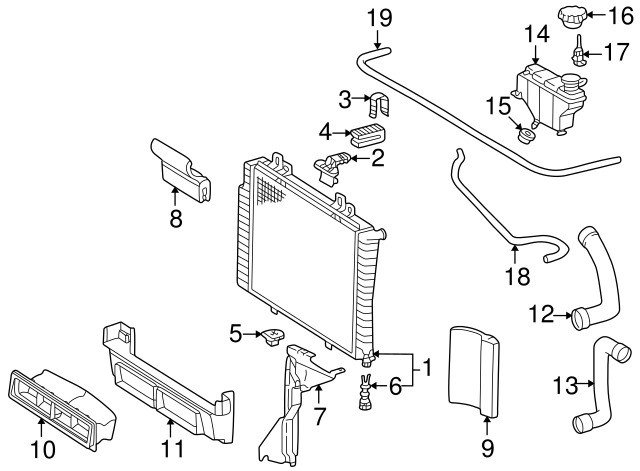 19
16
14
17
3
15
4
2
8
18
12
5
1
6
13
7
10
11
9