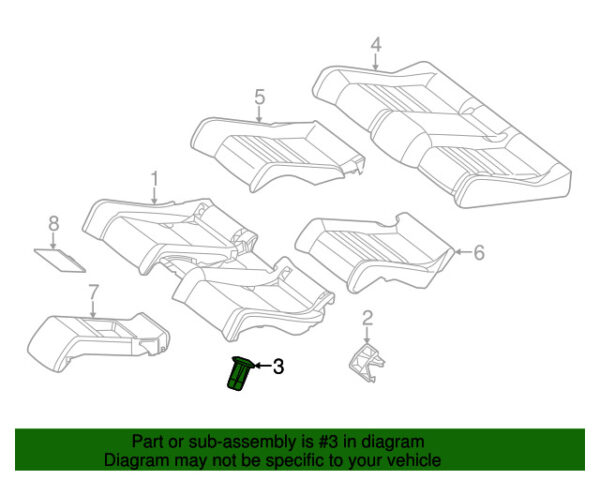 4

5

1

8

6

7

2

3

Part or sub-assembly is #3 in diagram
Diagram may not be specific to your vehicle