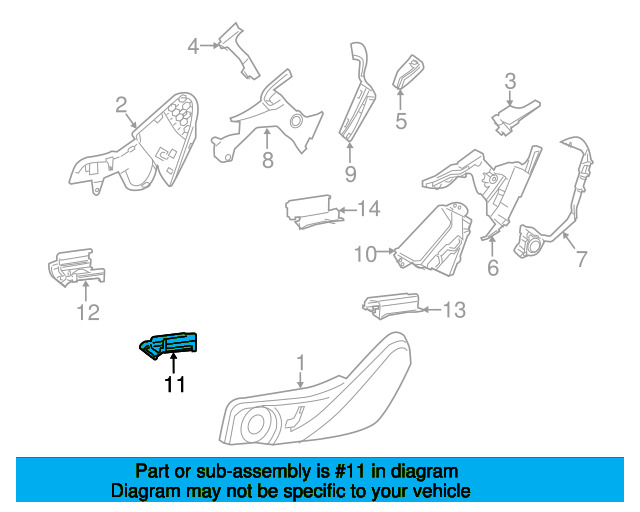 4
2
8
9
5
3
14
10
6
7
12
13
11
1

Part or sub-assembly is #11 in diagram
Diagram may not be specific to your vehicle