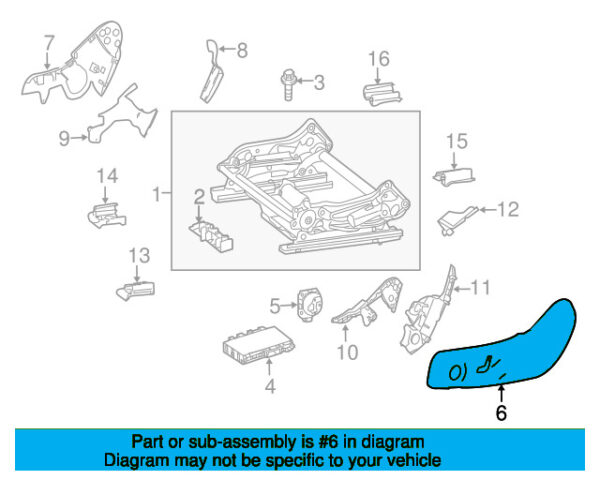 7
8
16
3
9
15
14
1
2
12
13
11
5
10
4
6

Part or sub-assembly is #6 in diagram
Diagram may not be specific to your vehicle