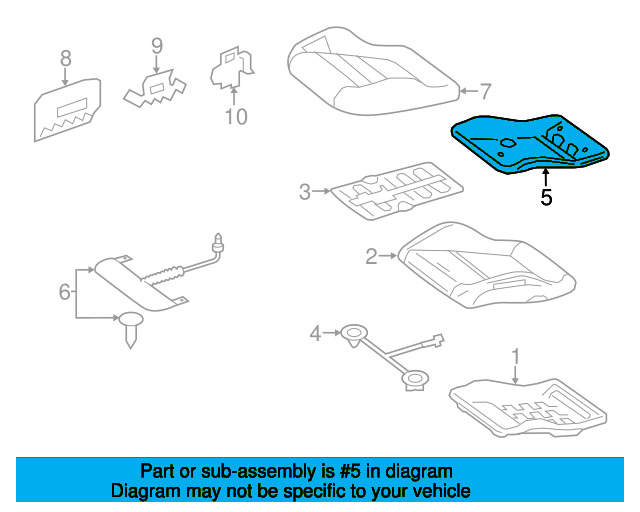 8
9
10
7
5
3
2
6
4
1

Part or sub-assembly is #5 in diagram
Diagram may not be specific to your vehicle