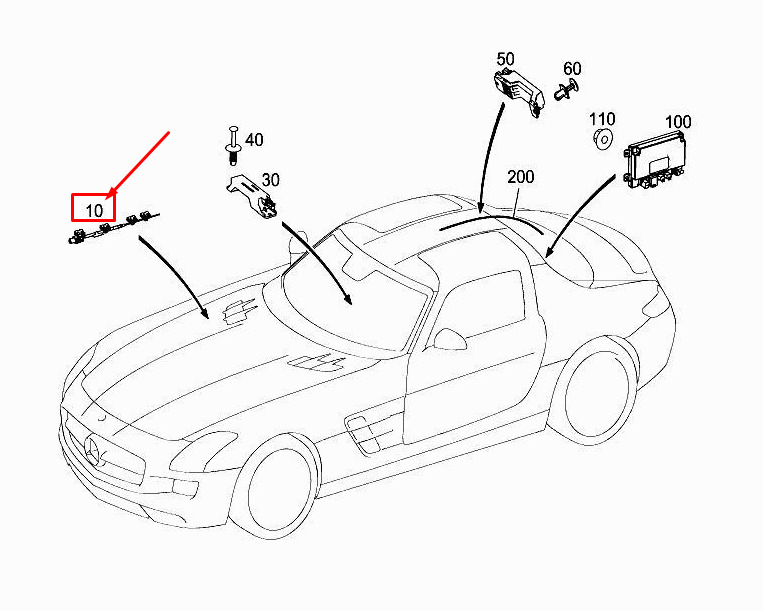 50
60
110
100
40
30
200
10