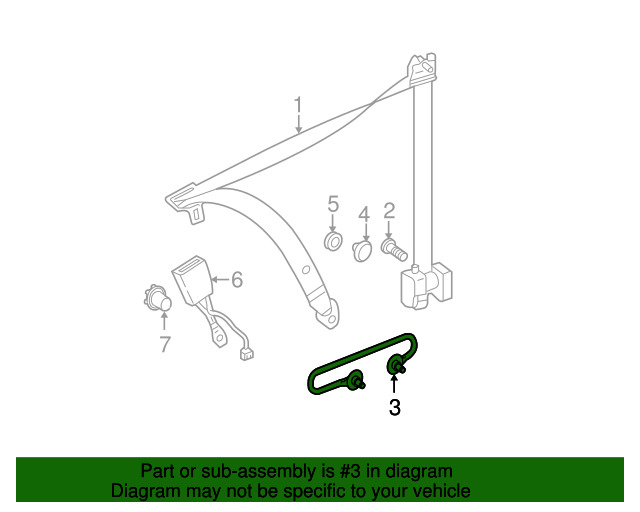 1
5
4
2
6
7
3

Part or sub-assembly is #3 in diagram
Diagram may not be specific to your vehicle