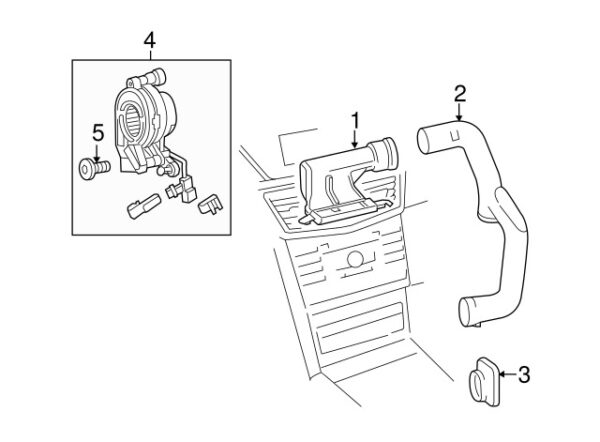 4
5
1
2
3