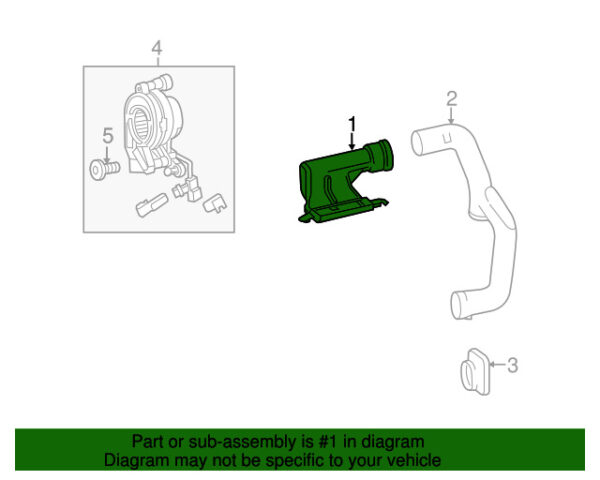 4

5

1

2

3

Part or sub-assembly is #1 in diagram
Diagram may not be specific to your vehicle