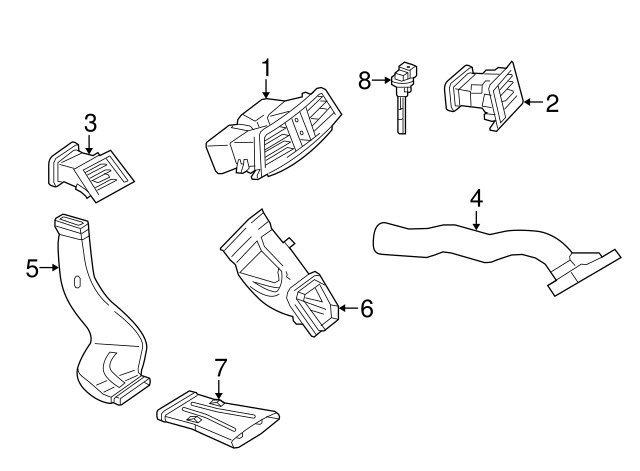 1
8
2
3
4
5
6
7