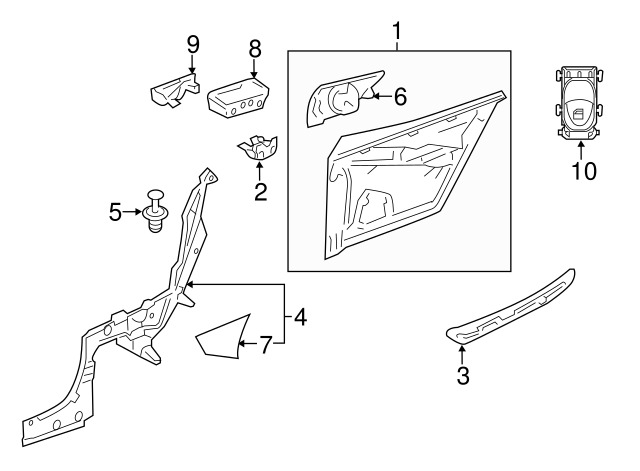 9
8
1
6
10
2
5
4
7
3