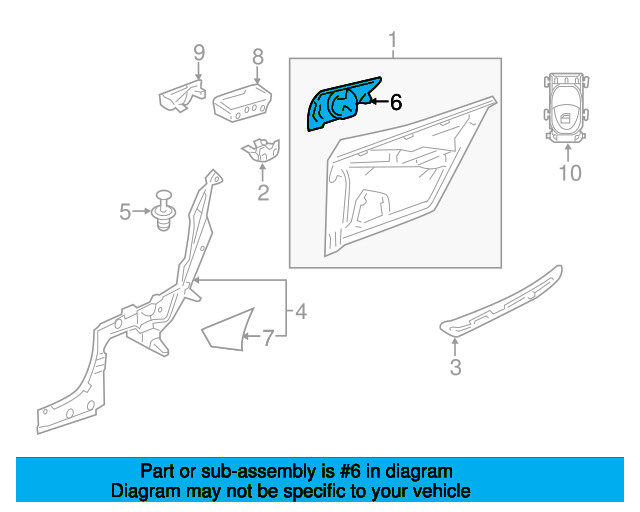 9
8
1
6
10
2
5
4
7
3

Part or sub-assembly is #6 in diagram
Diagram may not be specific to your vehicle