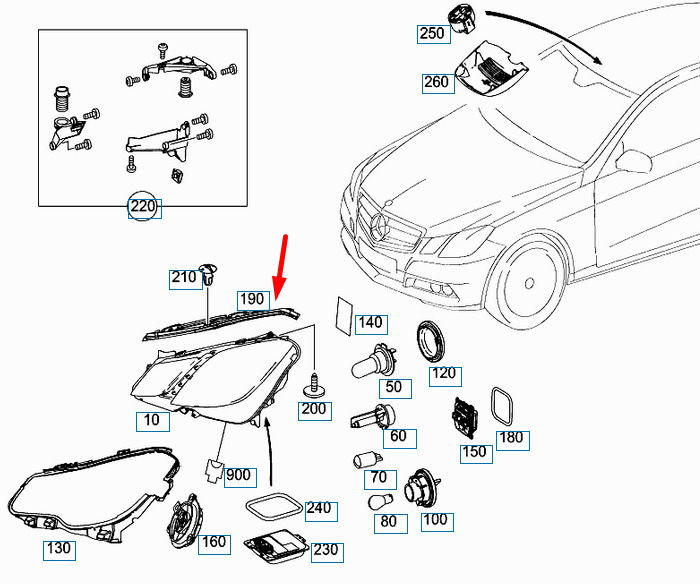 250
260
220
210
190
140
120
50
200
10
60
150
180
900
70
240
80
100
130
160
230