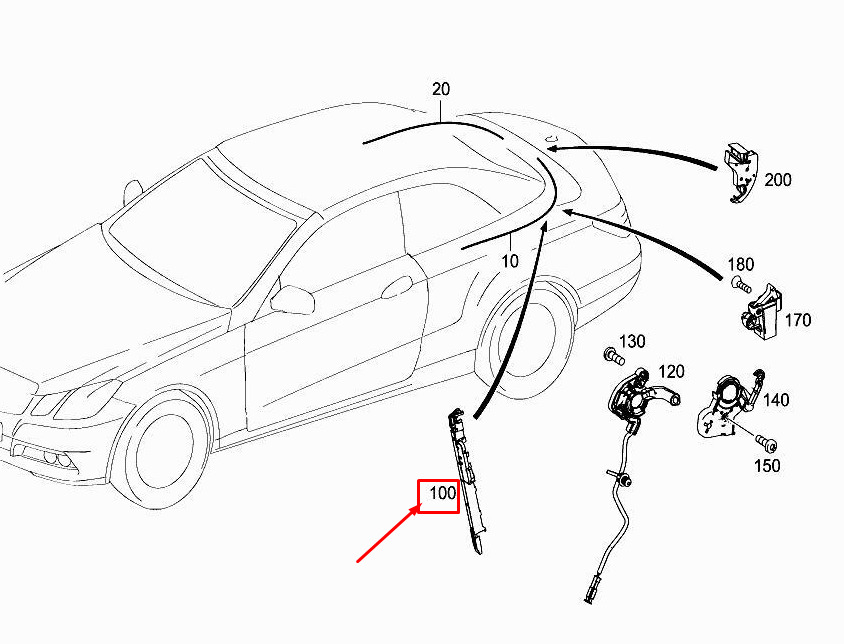 20
200
10
180
170
130
120
140
150
100