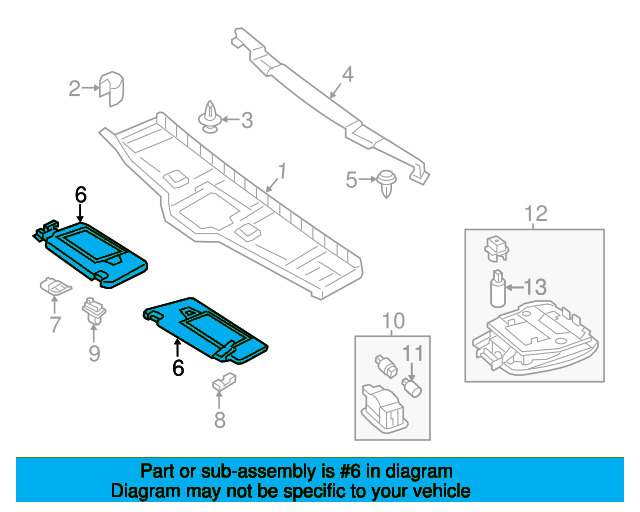 2
4
3
1
5
6
12
13
7
9
6
10
11
8

Part or sub-assembly is #6 in diagram
Diagram may not be specific to your vehicle