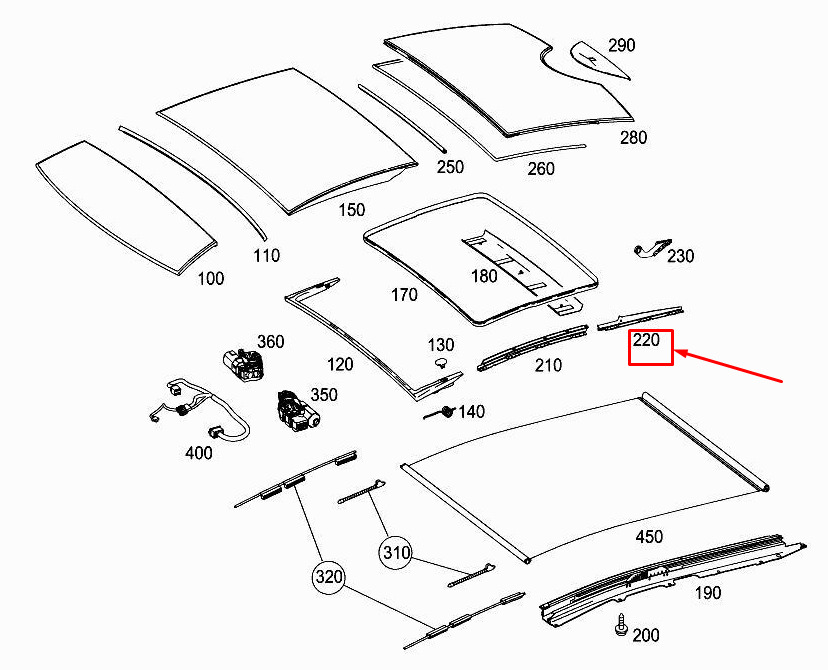 290
280
250
260
150
110
100
230
180
170
220
210
130
120
360
350
140
400
450
310
320
190
200